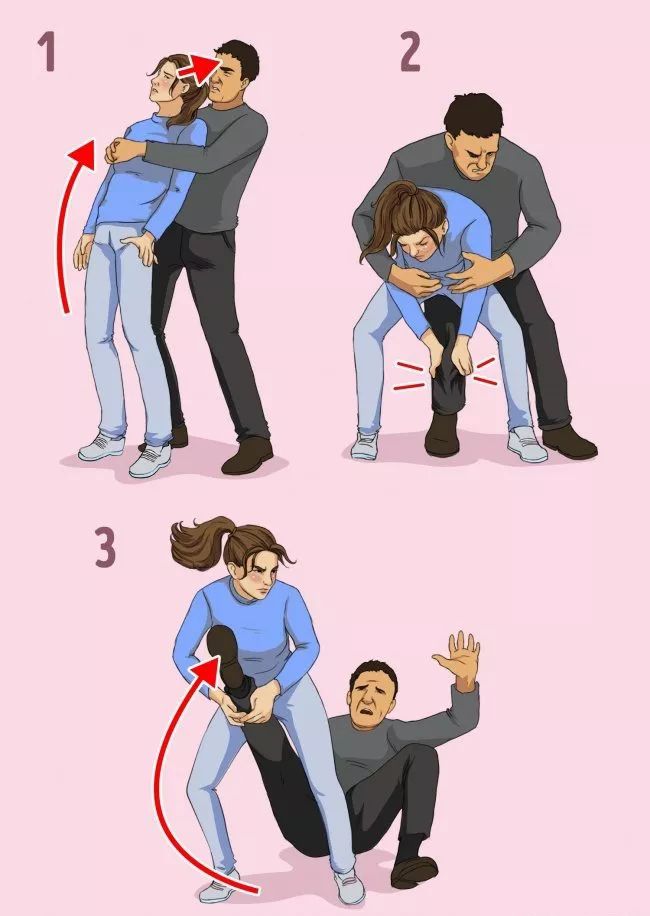 1

2

3